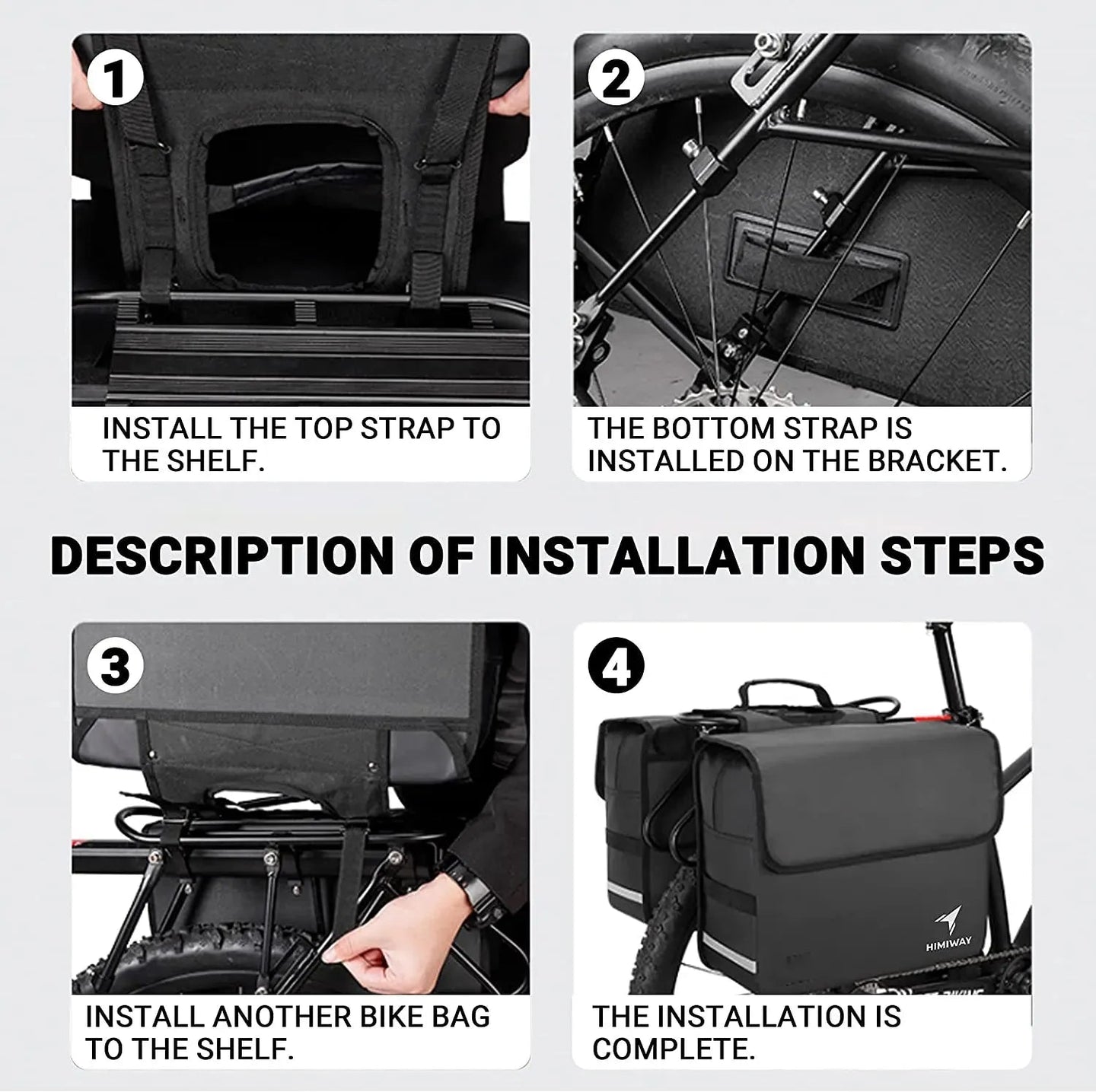 1

INSTALL THE TOP STRAP TO THE SHELF.

2

THE BOTTOM STRAP IS INSTALLED ON THE BRACKET.

DESCRIPTION OF INSTALLATION STEPS

3

INSTALL ANOTHER BIKE BAG TO THE SHELF.

4

HIMIWAY

THE INSTALLATION IS COMPLETE.